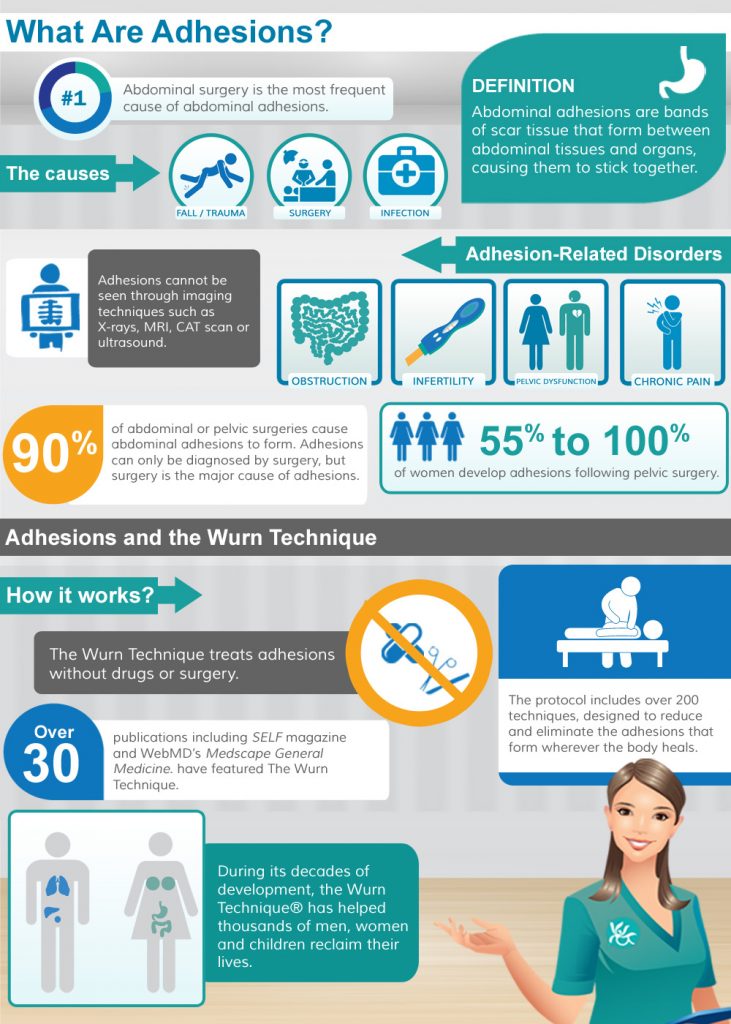 What Are Adhesions?

#1

Abdominal surgery is the most frequent cause of abdominal adhesions.

DEFINITION

Abdominal adhesions are bands of scar tissue that form between abdominal tissues and organs, causing them to stick together.

The causes

FALL / TRAUMA

SURGERY

INFECTION

Adhesion-Related Disorders

Adhesions cannot be seen through imaging techniques such as X-rays, MRI, CAT scan or ultrasound.

OBSTRUCTION

INFERTILITY

PELVIC DYSFUNCTION

CHRONIC PAIN

90%

of abdominal or pelvic surgeries cause abdominal adhesions to form. Adhesions can only be diagnosed by surgery, but surgery is the major cause of adhesions.

55% to 100%

of women develop adhesions following pelvic surgery.

Adhesions and the Wurn Technique

How it works?

The Wurn Technique treats adhesions without drugs or surgery.

The protocol includes over 200 techniques, designed to reduce and eliminate the adhesions that form wherever the body heals.

Over 30

publications including SELF magazine and WebMD's Medscape General Medicine. have featured The Wurn Technique.

During its decades of development, the Wurn Technique® has helped thousands of men, women and children reclaim their lives.